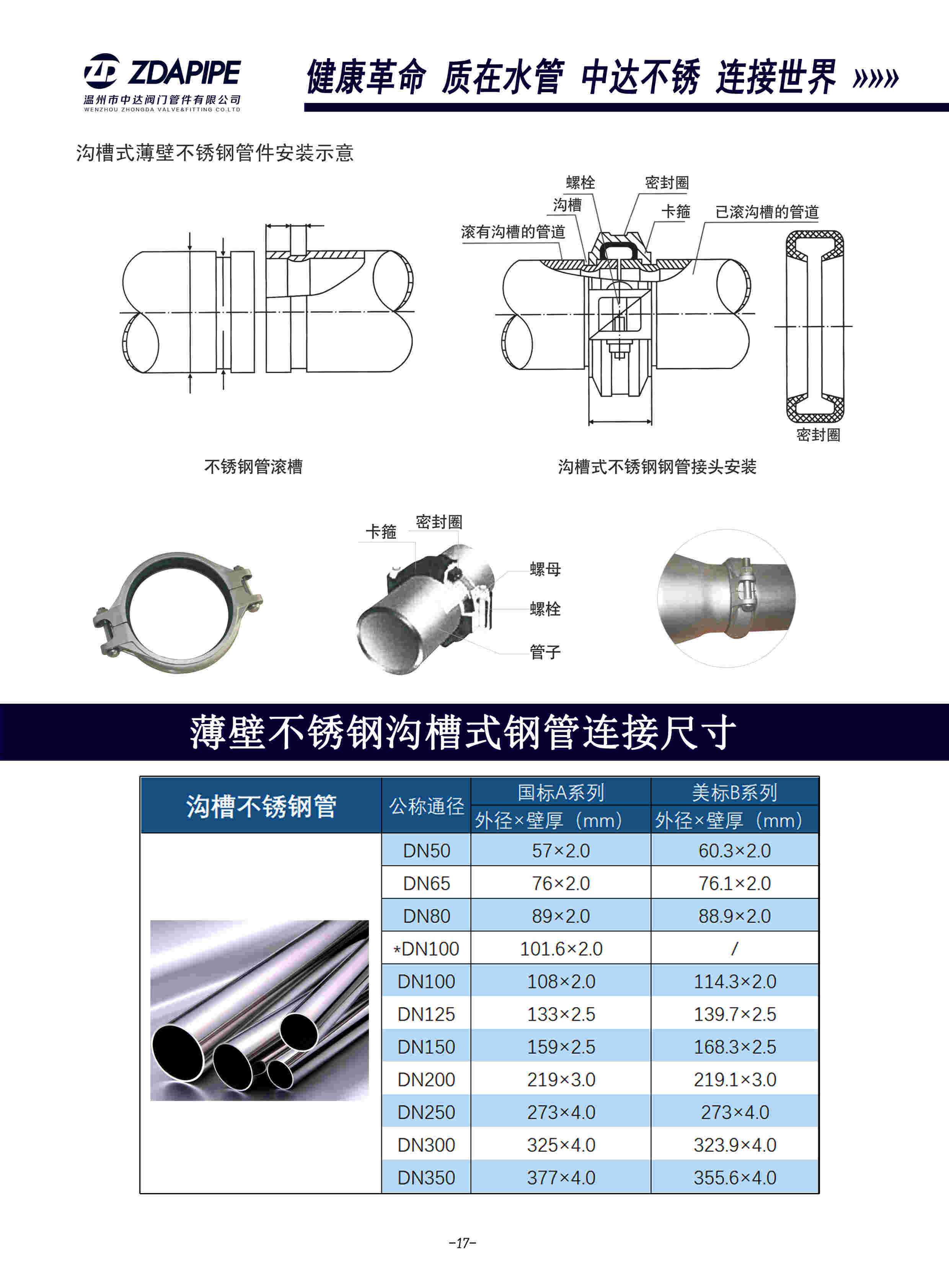 ZDAPIPE
温州市中达阀门管件有限公司
WENZHOU ZHONGDA VALVE&FITTING CO.LTD

健康革命 质在水管 中达不锈 连接世界 »»»

沟槽式薄壁不锈钢管件安装示意

螺栓 密封圈 沟槽 卡箍 已滚沟槽的管道 滚有沟槽的管道

密封圈

不锈钢管滚槽

沟槽式不锈钢钢管接头安装

卡箍 密封圈 螺母 螺栓 管子

薄壁不锈钢沟槽式钢管连接尺寸

| 沟槽不锈钢管 | 公称通径 | 国标A系列 外径×壁厚（mm） | 美标B系列 外径×壁厚（mm） |
|---|---|---|---|
| | DN50 | 57×2.0 | 60.3×2.0 |
| | DN65 | 76×2.0 | 76.1×2.0 |
| | DN80 | 89×2.0 | 88.9×2.0 |
| | *DN100 | 101.6×2.0 | / |
| | DN100 | 108×2.0 | 114.3×2.0 |
| | DN125 | 133×2.5 | 139.7×2.5 |
| | DN150 | 159×2.5 | 168.3×2.5 |
| | DN200 | 219×3.0 | 219.1×3.0 |
| | DN250 | 273×4.0 | 273×4.0 |
| | DN300 | 325×4.0 | 323.9×4.0 |
| | DN350 | 377×4.0 | 355.6×4.0 |

-17-